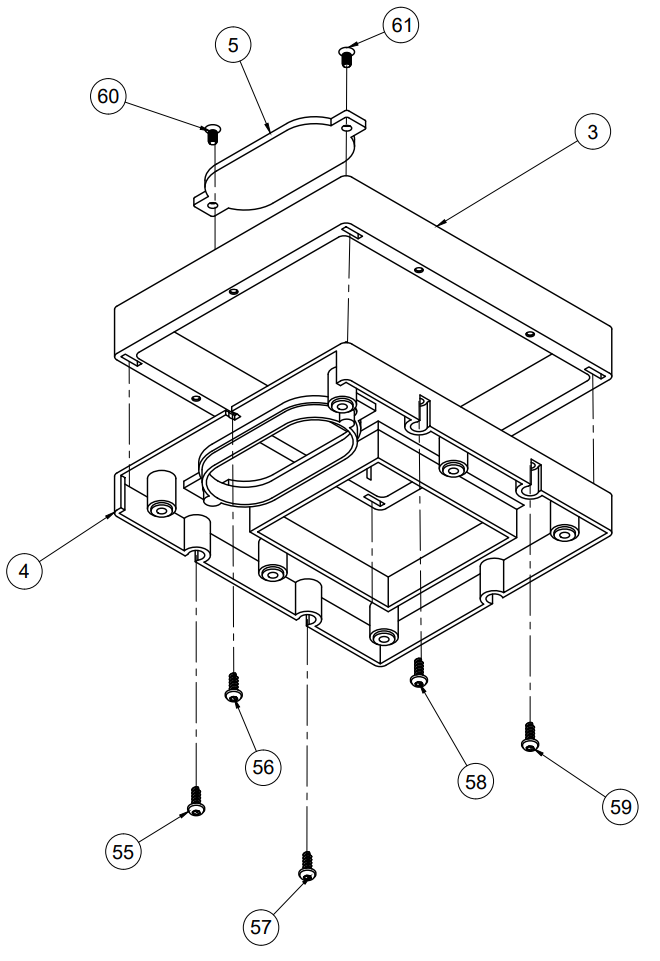 61
5
60
3
4
56
58
59
55
57